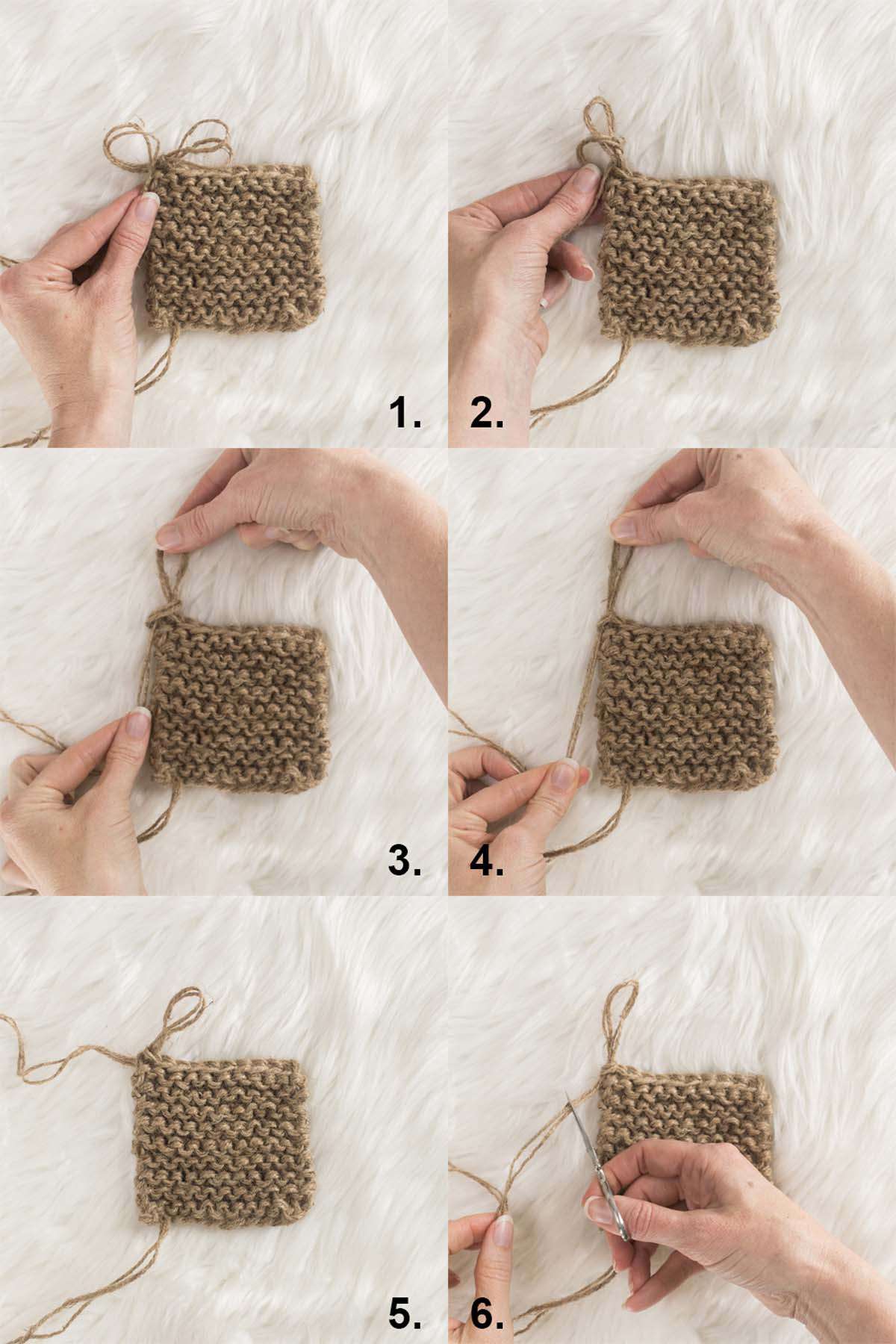 1.

2.

3.

4.

5.

6.